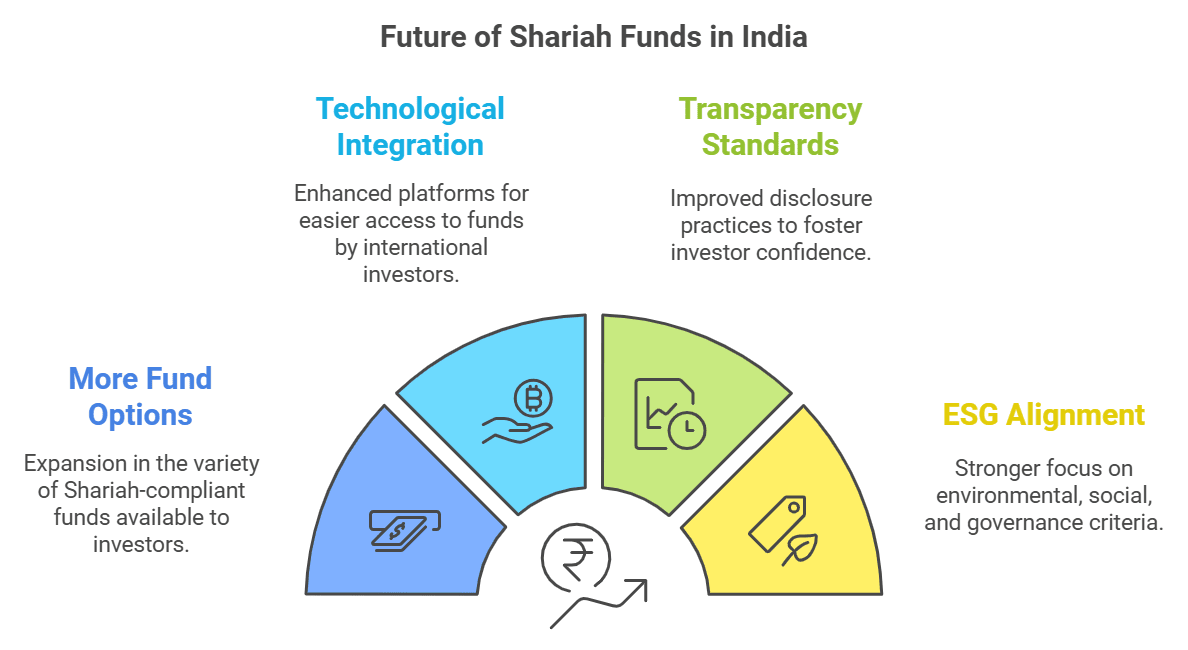 Future of Shariah Funds in India

More Fund Options

Expansion in the variety of Shariah-compliant funds available to investors.

Technological Integration

Enhanced platforms for easier access to funds by international investors.

Transparency Standards

Improved disclosure practices to foster investor confidence.

ESG Alignment

Stronger focus on environmental, social, and governance criteria.