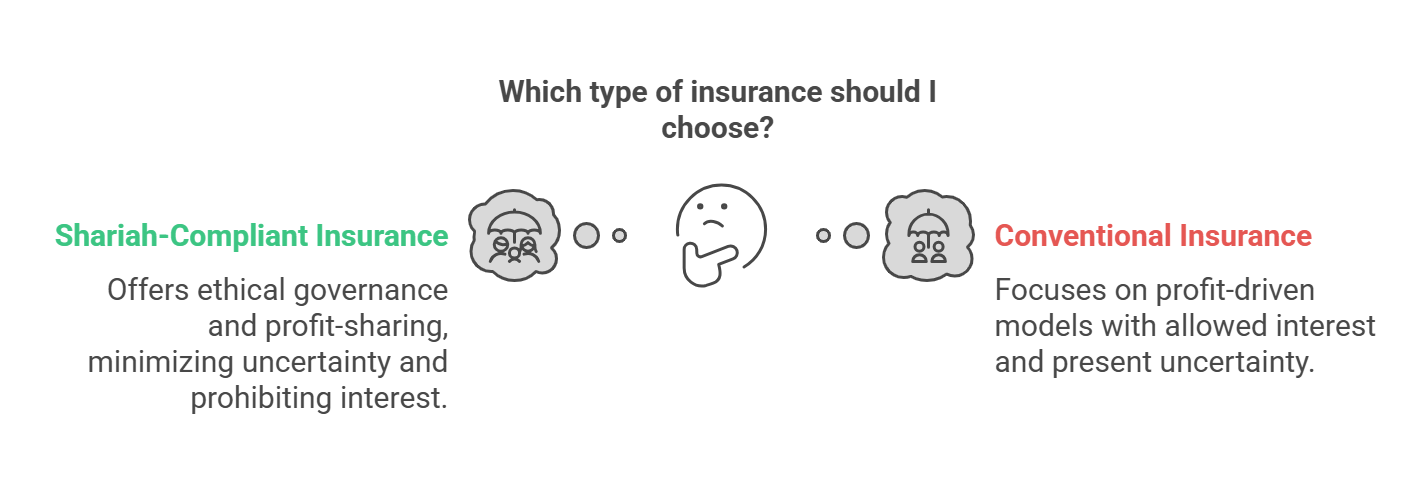 Which type of insurance should I choose?

Shariah-Compliant Insurance

Offers ethical governance and profit-sharing, minimizing uncertainty and prohibiting interest.

Conventional Insurance

Focuses on profit-driven models with allowed interest and present uncertainty.